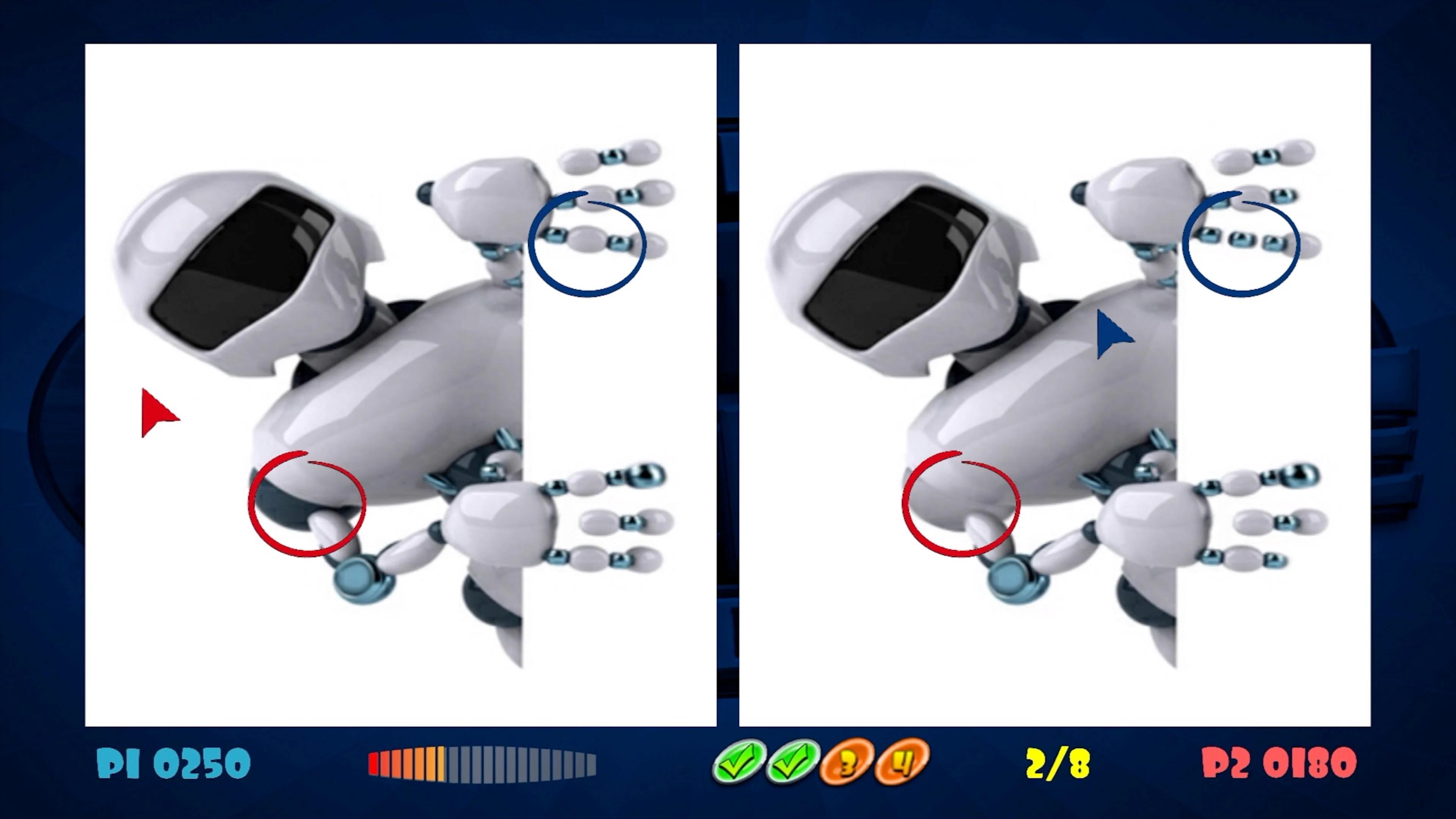 P1 0250

3 4

2/8

P2 0180