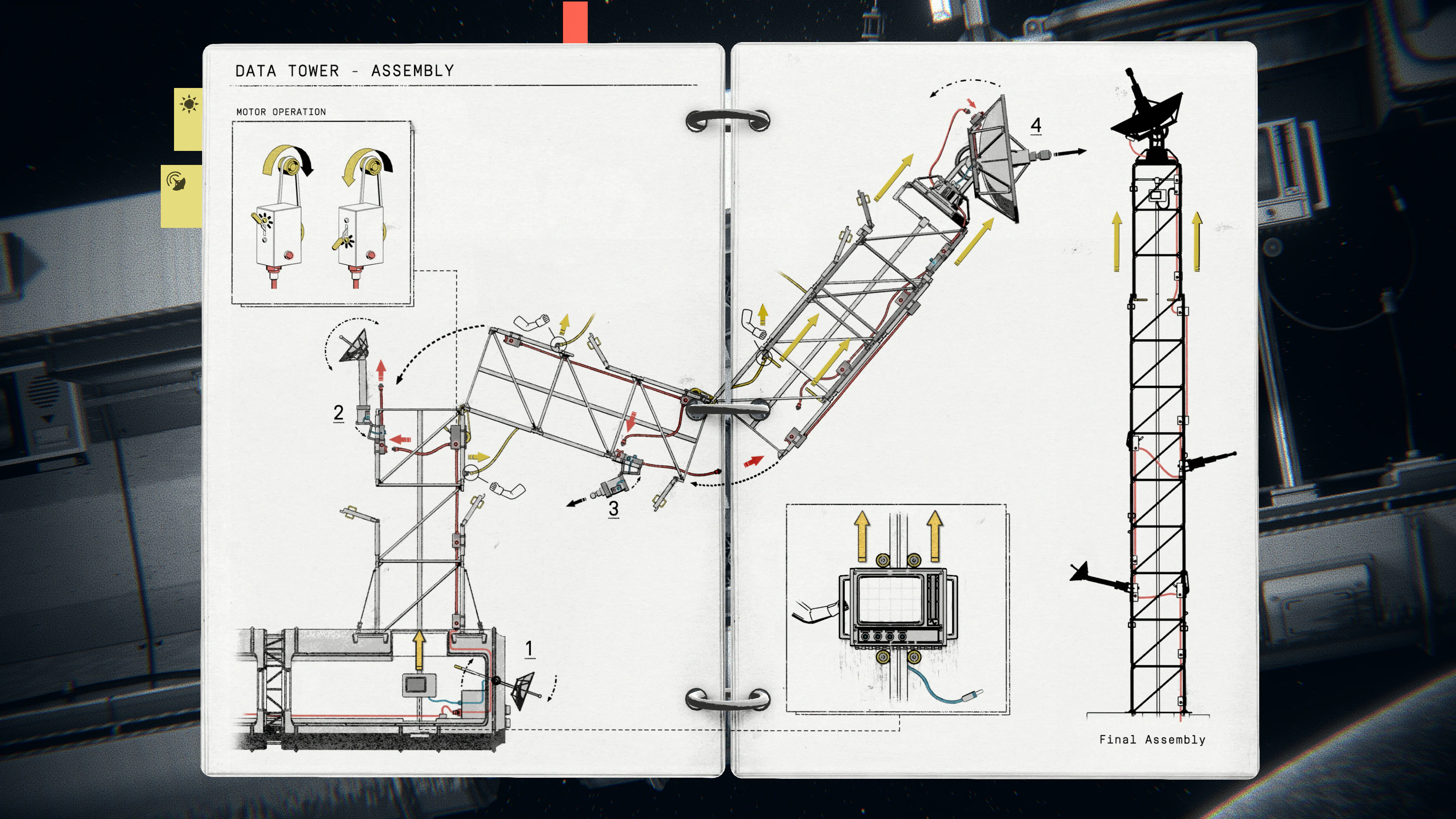 DATA TOWER - ASSEMBLY

MOTOR OPERATION

2

3

1

4

Final Assembly